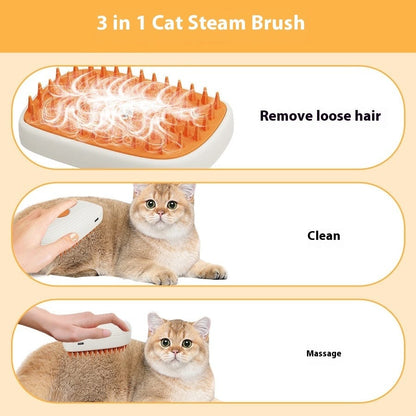 3 in 1 Cat Steam Brush

Remove loose hair

Clean

Massage