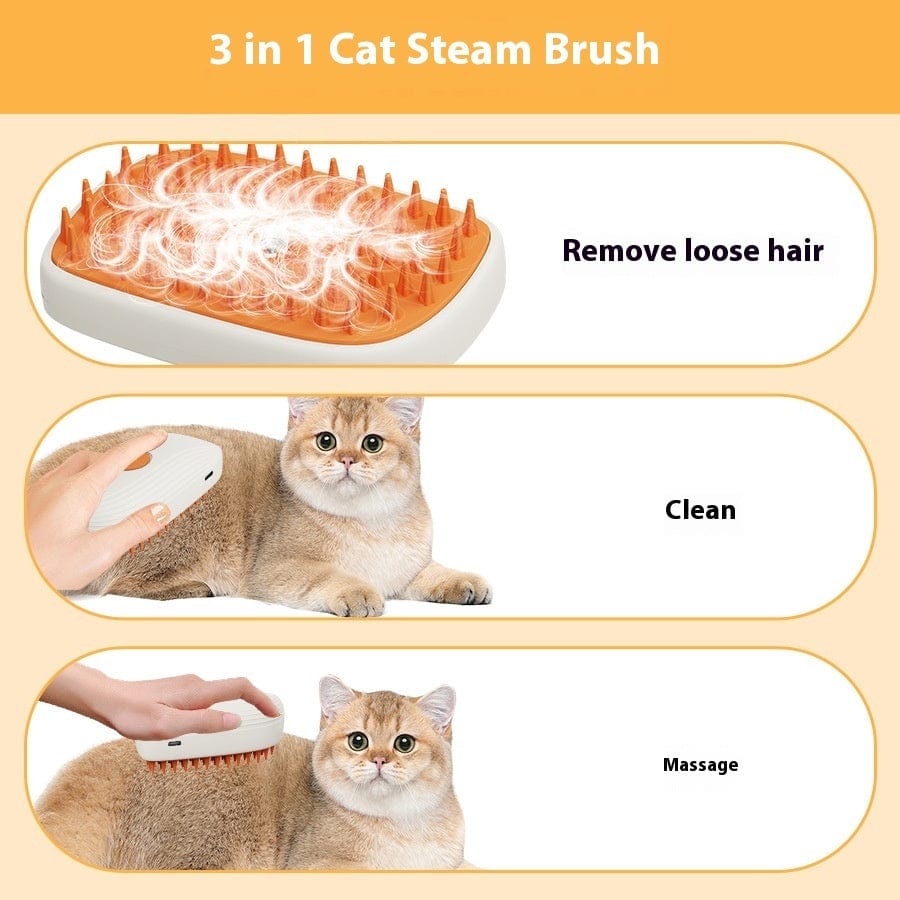 3 in 1 Cat Steam Brush

Remove loose hair

Clean

Massage